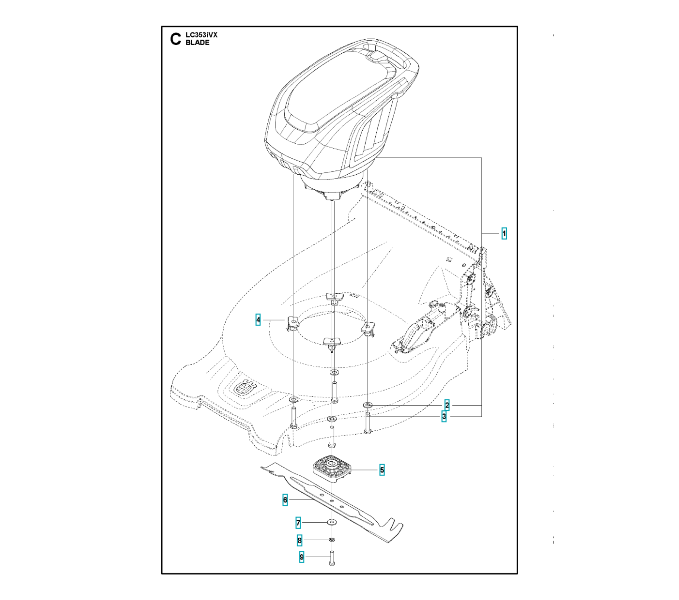 C LC353iVX
BLADE

1

4

2

3

5

6

7

8

9