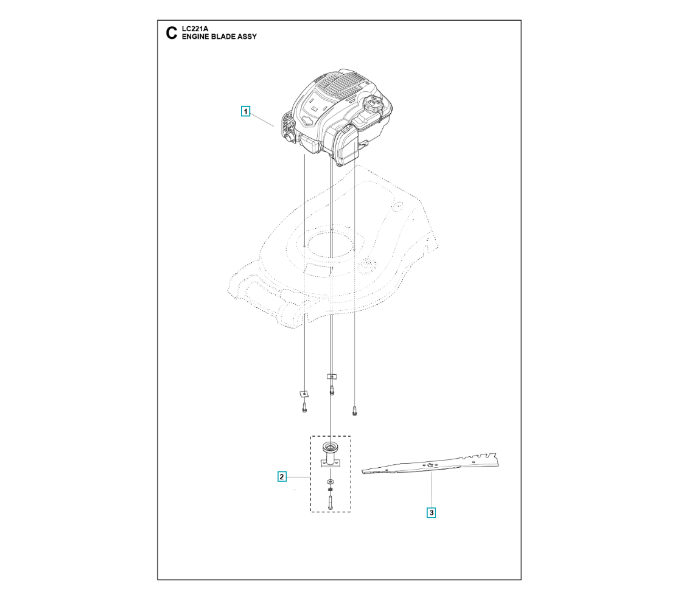 C LC221A
ENGINE BLADE ASSY

1

2

3