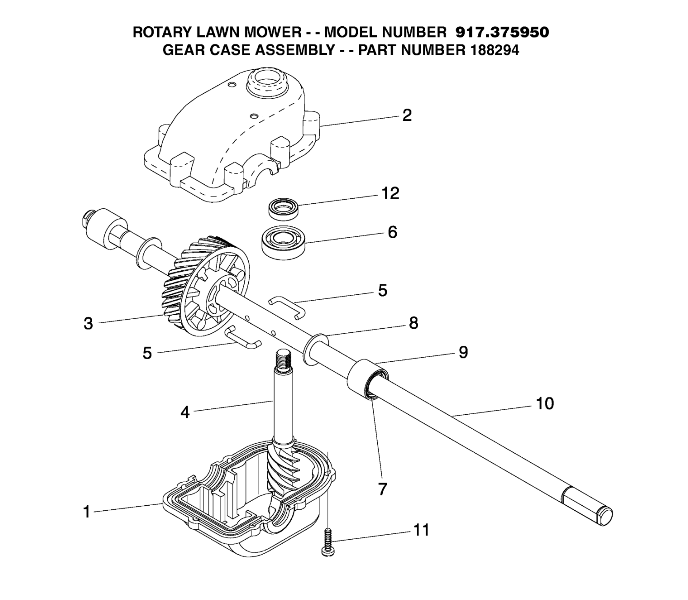 ROTARY LAWN MOWER - - MODEL NUMBER 917.375950
GEAR CASE ASSEMBLY - - PART NUMBER 188294

2
12
6
5
3
8
5
9
4
10
7
1
11