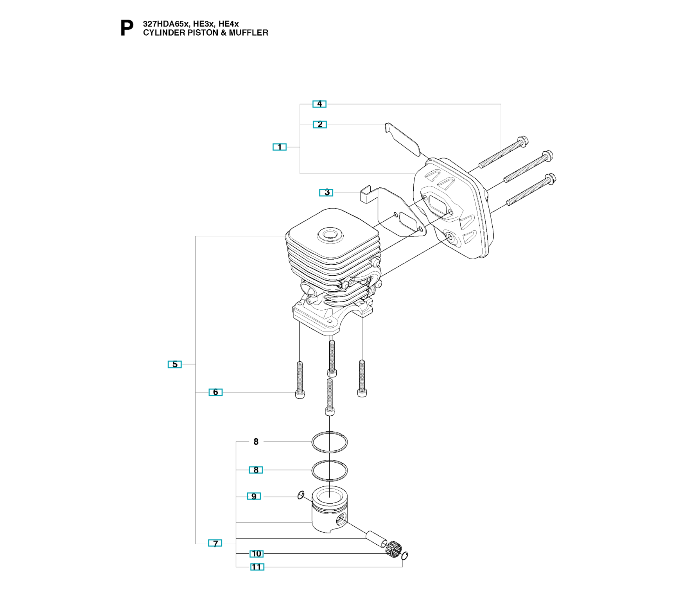 P 327HDA65x, HE3x, HE4x
CYLINDER PISTON & MUFFLER

4
2
1
3
5
6
8
8
9
7
10
11