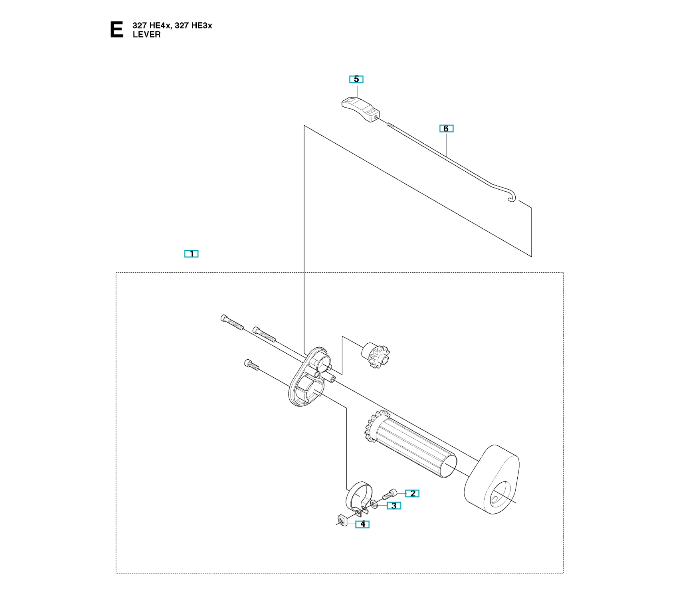 E
327 HE4x, 327 HE3x
LEVER

5
6
1
2
3
4