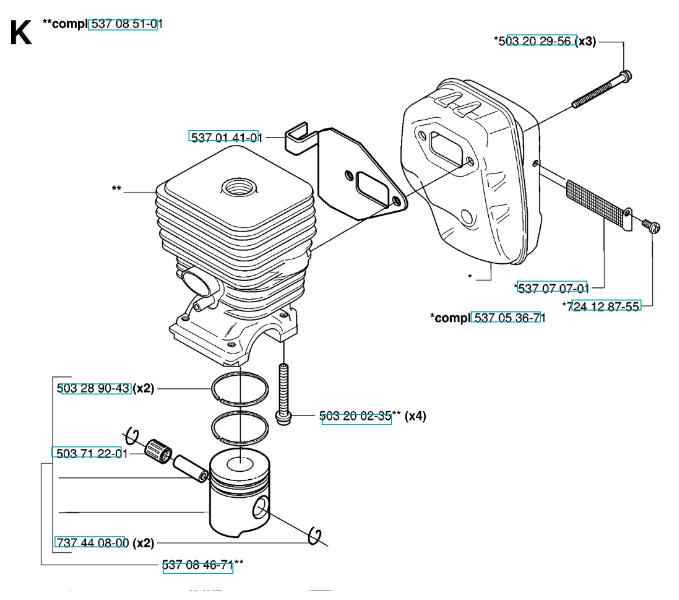 K **compl 537 08 51-01

*503 20 29-56 (x3)

537 01 41-01

**

*

*537 07 07-01

*724 12 87-55

*compl 537 05 36-71

503 28 90-43 (x2)

503 20 02-35** (x4)

503 71 22-01

737 44 08-00 (x2)

537 08 46-71**