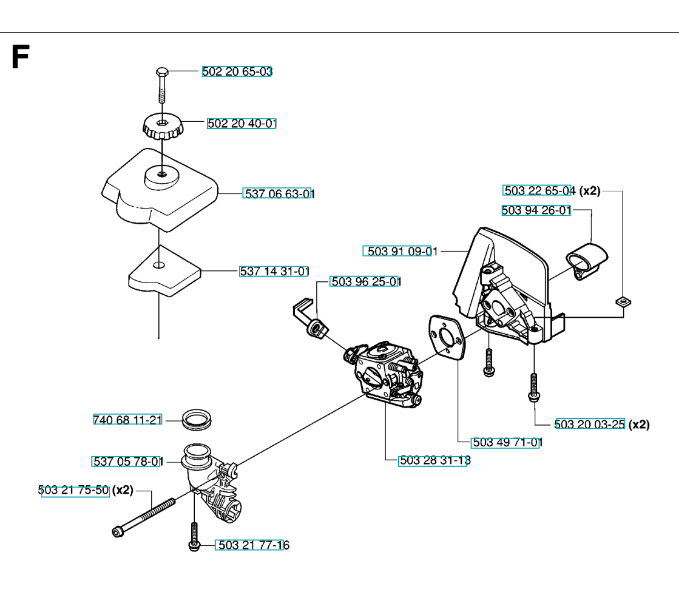 F

502 20 65-03

502 20 40-01

537 06 63-01

537 14 31-01

503 22 65-04 (x2)

503 94 26-01

503 91 09-01

503 96 25-01

740 68 11-21

537 05 78-01

503 21 75-50 (x2)

503 21 77-16

503 28 31-13

503 49 71-01

503 20 03-25 (x2)