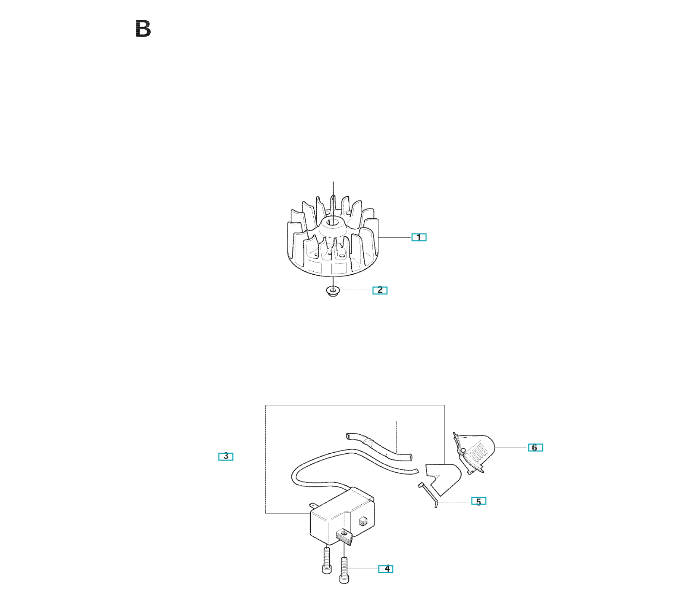 B

1

2

3

6

5

4