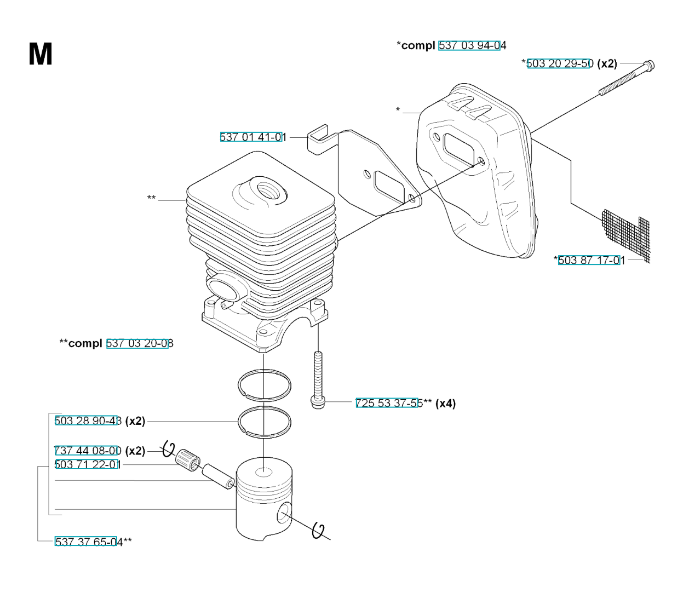 M

*compl 537 03 94-04

*503 20 29-50 (x2)

*

537 01 41-01

**

*503 87 17-01

**compl 537 03 20-08

725 53 37-55** (x4)

503 28 90-43 (x2)

737 44 08-00 (x2)

503 71 22-01

537 37 65-04**