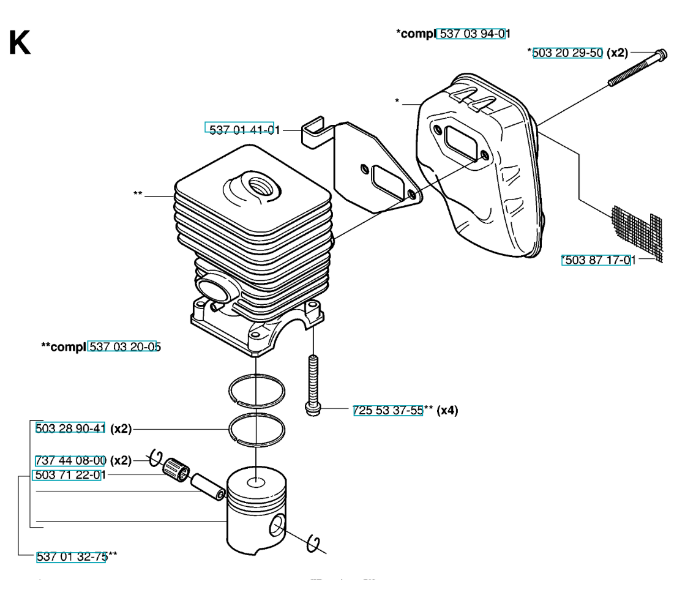 K

*compl 537 03 94-01

*503 20 29-50 (x2)

*

537 01 41-01

**

*503 87 17-01

**compl 537 03 20-05

725 53 37-55** (x4)

503 28 90-41 (x2)

737 44 08-00 (x2)

503 71 22-01

537 01 32-75**