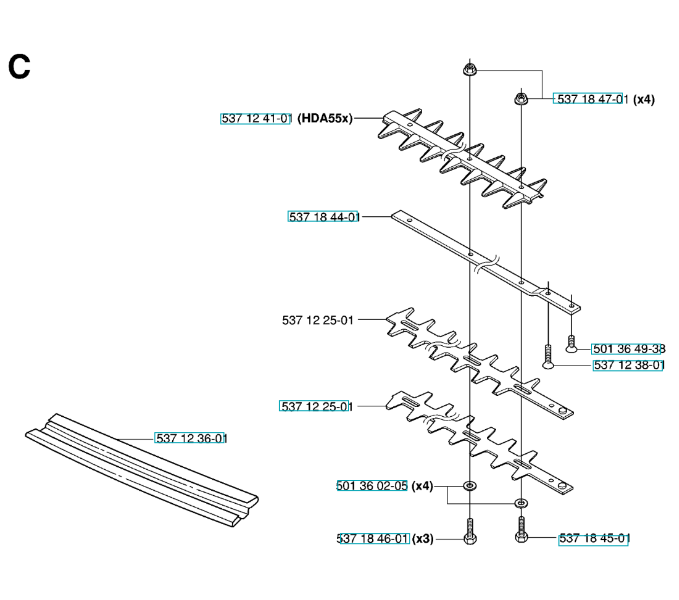 C

537 18 47-01 (x4)

537 12 41-01 (HDA55x)

537 18 44-01

537 12 25-01

501 36 49-38

537 12 38-01

537 12 25-01

537 12 36-01

501 36 02-05 (x4)

537 18 46-01 (x3)

537 18 45-01