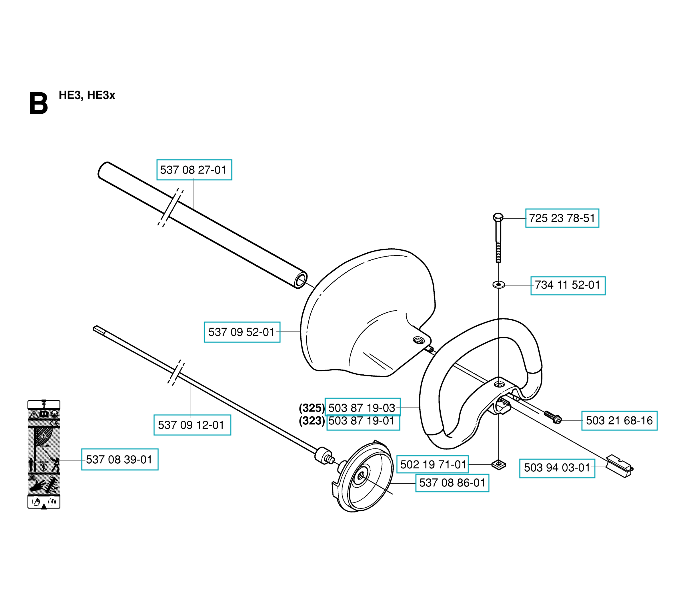 B HE3, HE3x

537 08 27-01

725 23 78-51

734 11 52-01

537 09 52-01

(325) 503 87 19-03
(323) 503 87 19-01

503 21 68-16

537 09 12-01

537 08 39-01

502 19 71-01

503 94 03-01

537 08 86-01