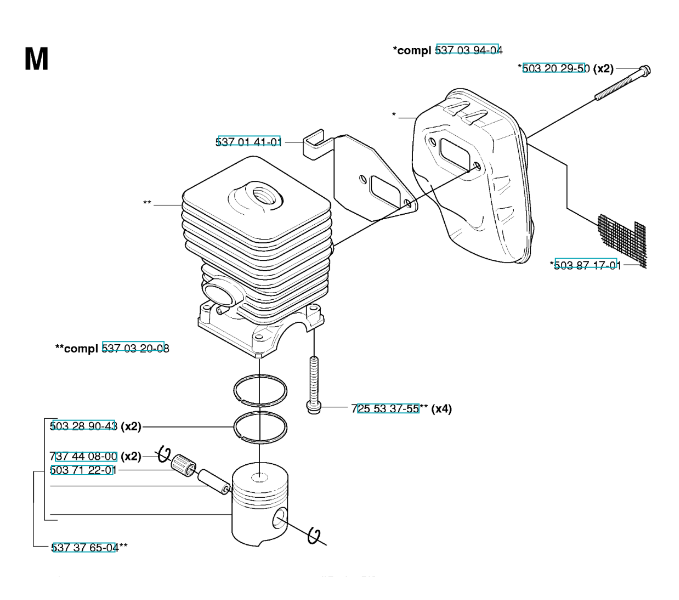 M

*compl 537 03 94-04

*503 20 29-50 (x2)

*

537 01 41-01

**

*503 87 17-01

**compl 537 03 20-08

725 53 37-55** (x4)

503 28 90-43 (x2)

737 44 08-00 (x2)

503 71 22-01

537 37 65-04**