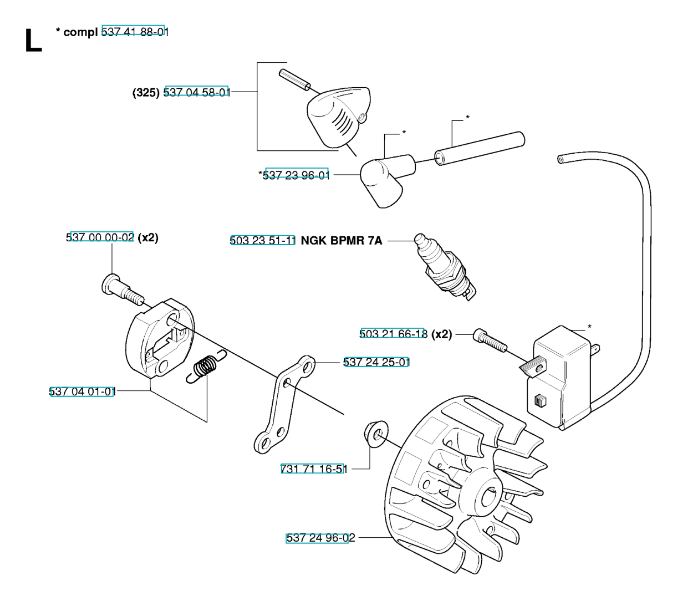 L * compl 537 41 88-01

(325) 537 04 58-01

*

*

*537 23 96-01

537 00 00-02 (x2)

503 23 51-11 NGK BPMR 7A

503 21 66-18 (x2)

*

537 24 25-01

537 04 01-01

731 71 16-51

537 24 96-02