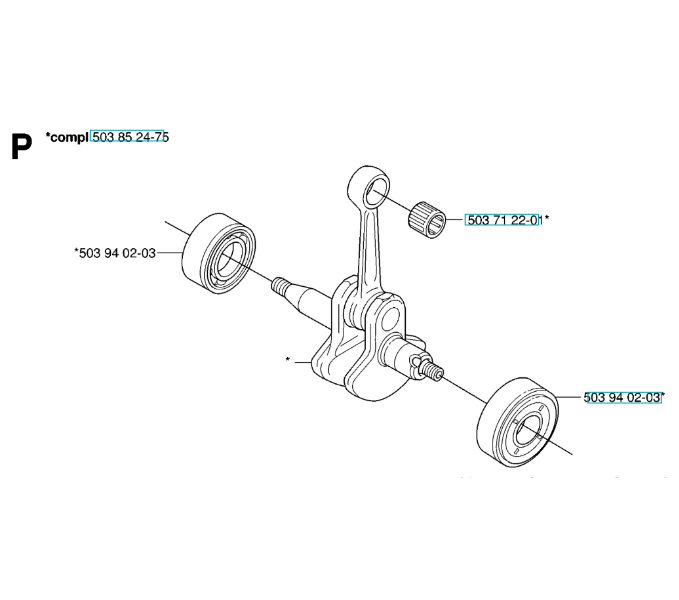 P

*compl 503 85 24-75

503 71 22-01*

*503 94 02-03

*

503 94 02-03*