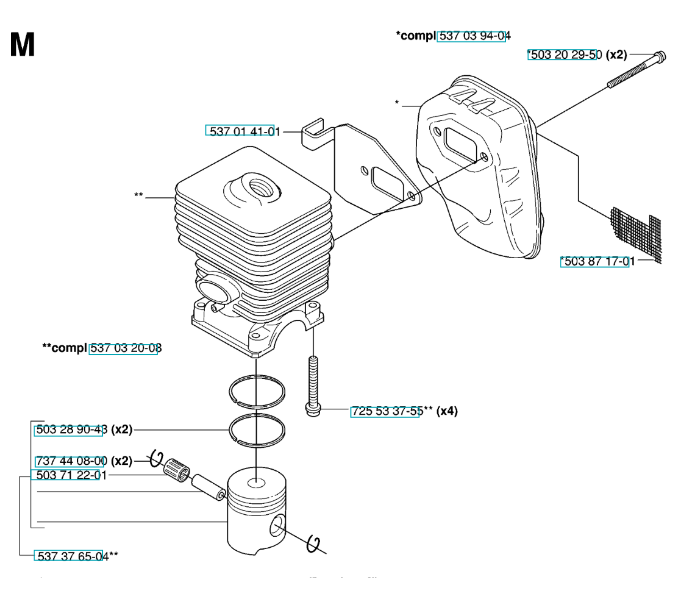 M

*compl 537 03 94-04

*503 20 29-50 (x2)

*

537 01 41-01

**

*503 87 17-01

**compl 537 03 20-08

725 53 37-55** (x4)

503 28 90-43 (x2)

737 44 08-00 (x2)

503 71 22-01

537 37 65-04**