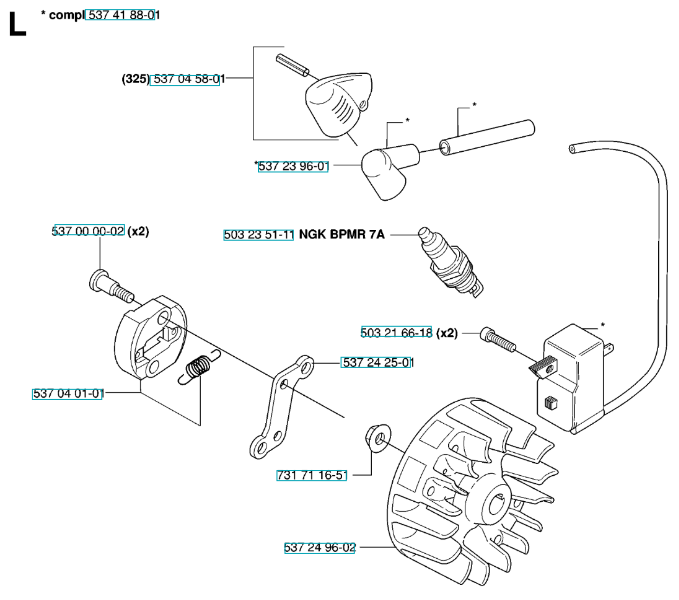 L * compl 537 41 88-01

(325) 537 04 58-01

*

*

*537 23 96-01

537 00 00-02 (x2)

503 23 51-11 NGK BPMR 7A

503 21 66-18 (x2)

*

537 24 25-01

537 04 01-01

731 71 16-51

537 24 96-02