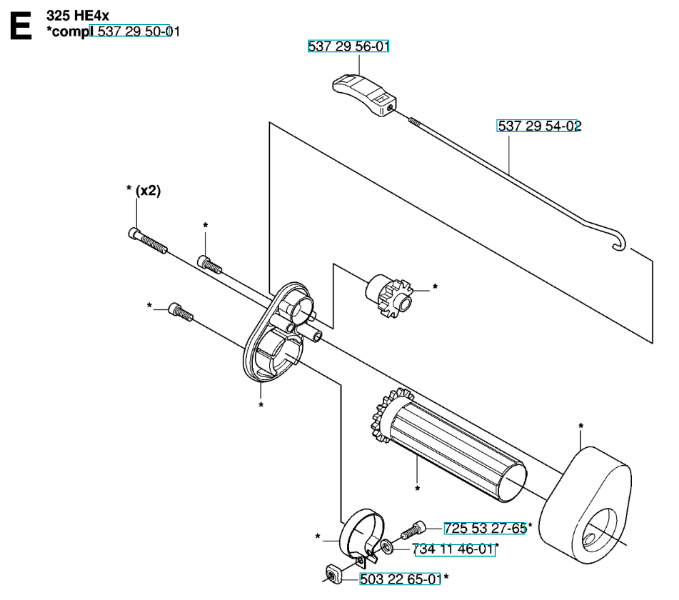 E

325 HE4x
*compl 537 29 50-01

537 29 56-01

537 29 54-02

* (x2)

*

*

*

*

*

*

*

725 53 27-65*

734 11 46-01*

503 22 65-01*