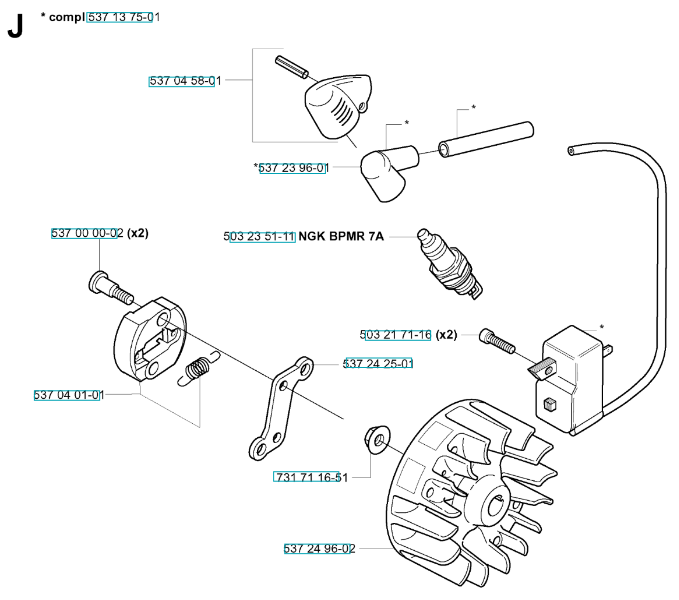 J

* compl 537 13 75-01

537 04 58-01

*

*

*537 23 96-01

537 00 00-02 (x2)

503 23 51-11 NGK BPMR 7A

503 21 71-16 (x2)

*

537 24 25-01

537 04 01-01

731 71 16-51

537 24 96-02