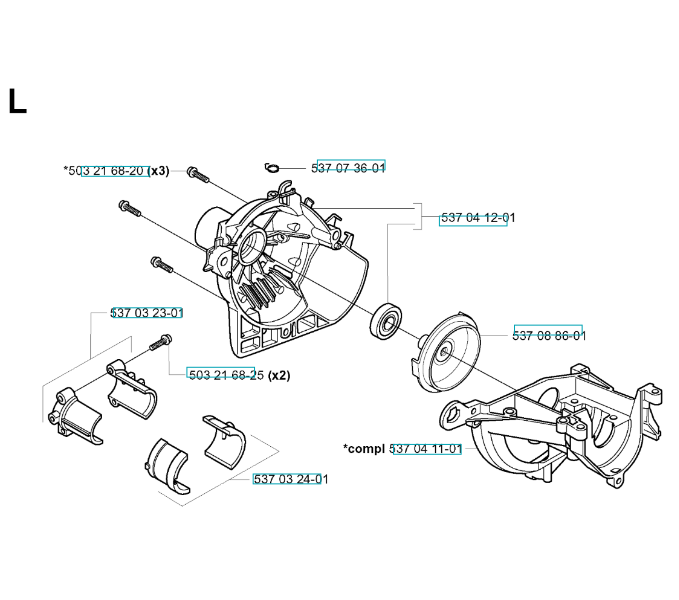 L

*503 21 68-20 (x3)

537 07 36-01

537 04 12-01

537 03 23-01

537 08 86-01

503 21 68-25 (x2)

*compl 537 04 11-01

537 03 24-01