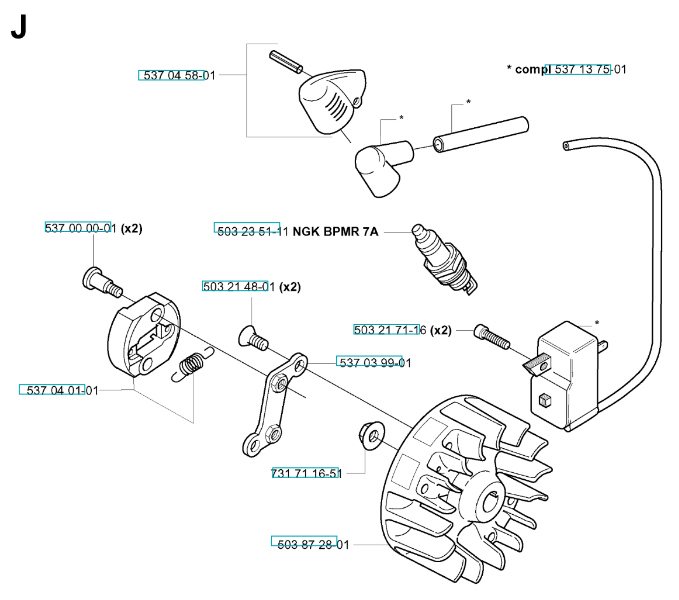 J

537 04 58-01

* compl 537 13 75-01

*

*

537 00 00-01 (x2)

503 23 51-11 NGK BPMR 7A

503 21 48-01 (x2)

503 21 71-16 (x2)

*

537 03 99-01

537 04 01-01

731 71 16-51

503 87 28-01