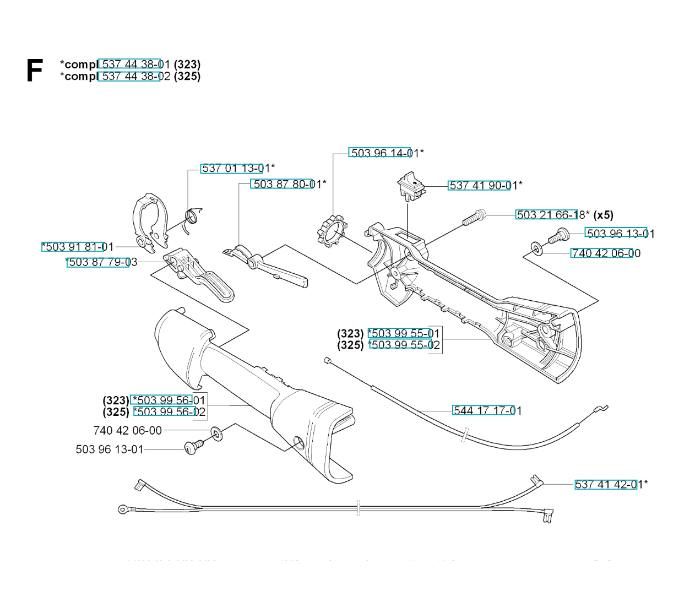 F *compl 537 44 38-01 (323)
*compl 537 44 38-02 (325)

537 01 13-01*
503 87 80-01*
503 96 14-01*
537 41 90-01*
503 21 66-18* (x5)
503 96 13-01
740 42 06-00
*503 91 81-01
*503 87 79-03
(323) *503 99 55-01
(325) *503 99 55-02
(323) *503 99 56-01
(325) *503 99 56-02
740 42 06-00
503 96 13-01
544 17 17-01
537 41 42-01*