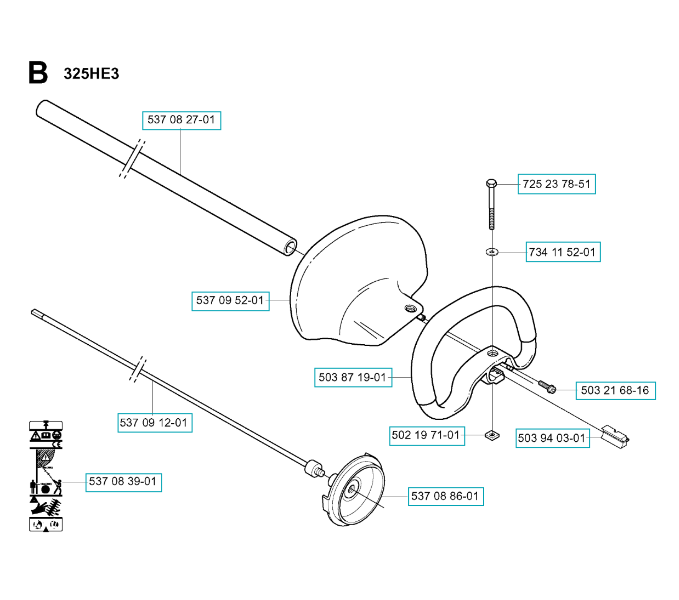 B 325HE3

537 08 27-01

725 23 78-51

734 11 52-01

537 09 52-01

503 87 19-01

503 21 68-16

537 09 12-01

502 19 71-01

503 94 03-01

537 08 39-01

537 08 86-01