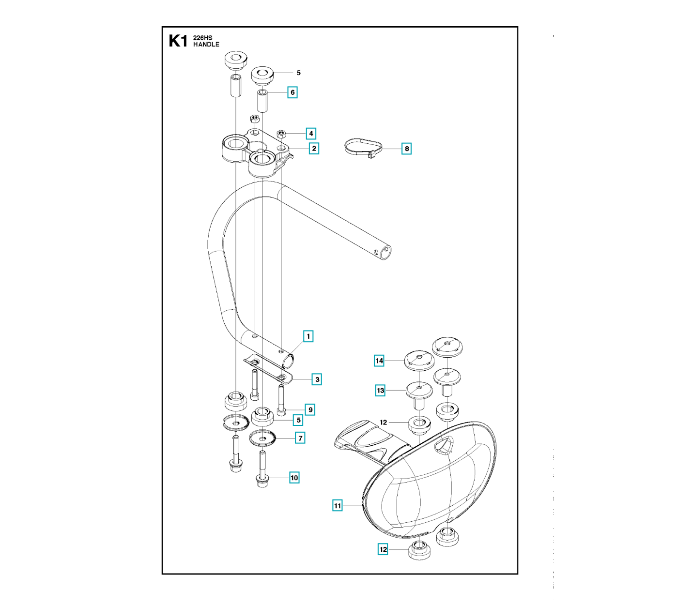 K1 226HS HANDLE

5
6
4
2
8
1
3
9
5
7
10
14
13
12
11
12