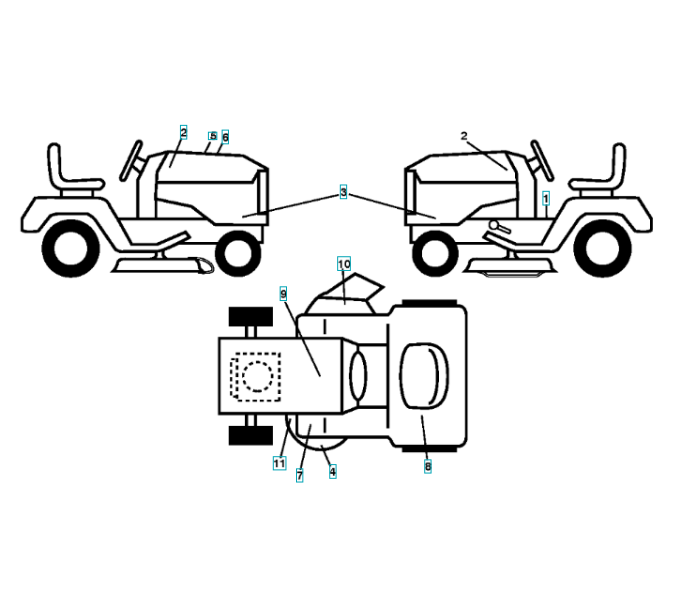 2
5
6
2
3
1
10
9
11
7
4
8