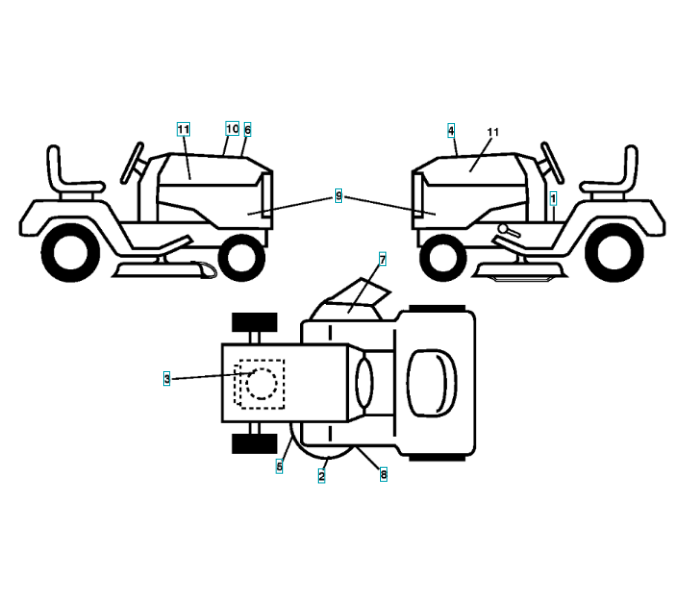 11
10
6
4
11
9
1
7
3
5
2
8