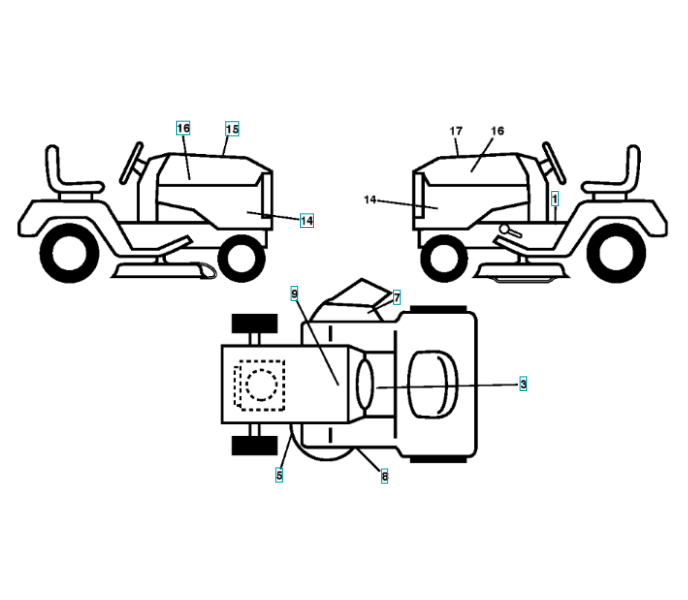 16
15
14
17
16
14
1
9
7
3
5
8