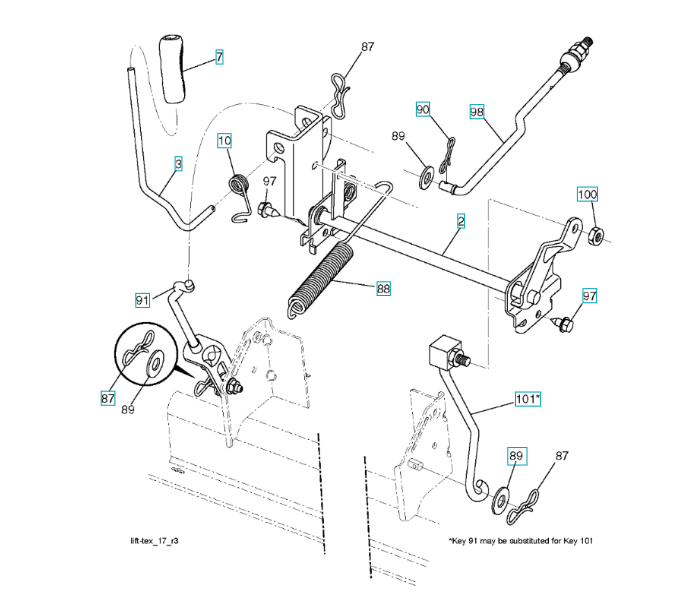 7
87
90
98
10
89
3
97
100
2
91
88
97
87
89
101*
89
87
lift-tex_17_r3
*Key 91 may be substituted for Key 101