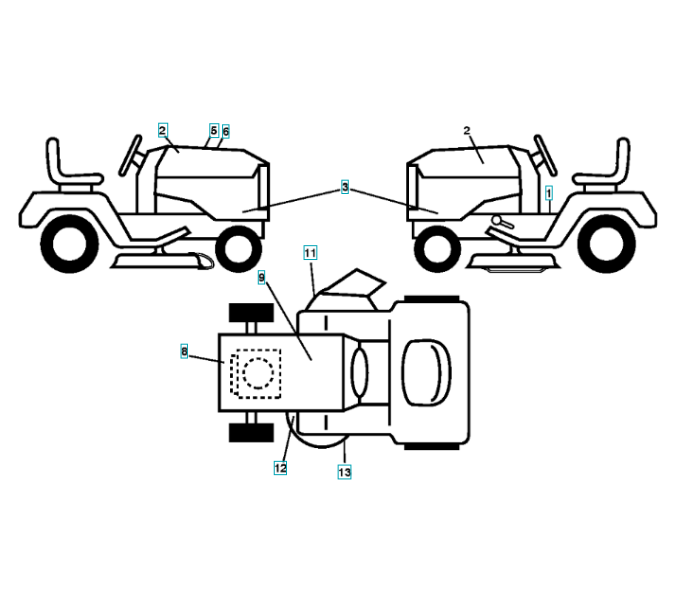 2
5
6
2
3
1
11
9
8
12
13