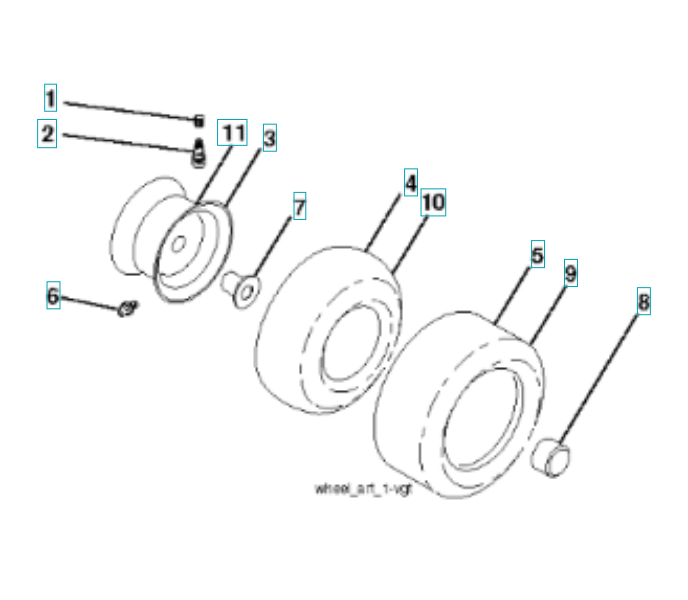 1
2
11
3
7
4
10
6
5
9
8
wheel_art_1-vgt