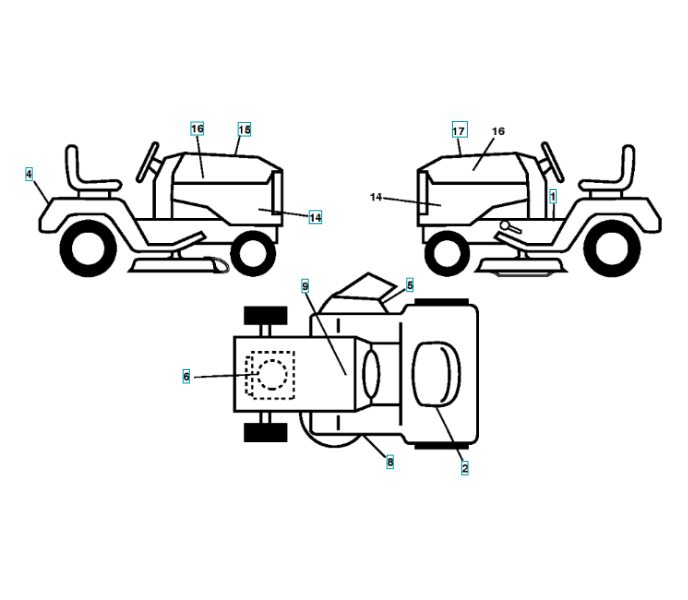 16
15
4
14
17
16
14
1
9
5
6
8
2