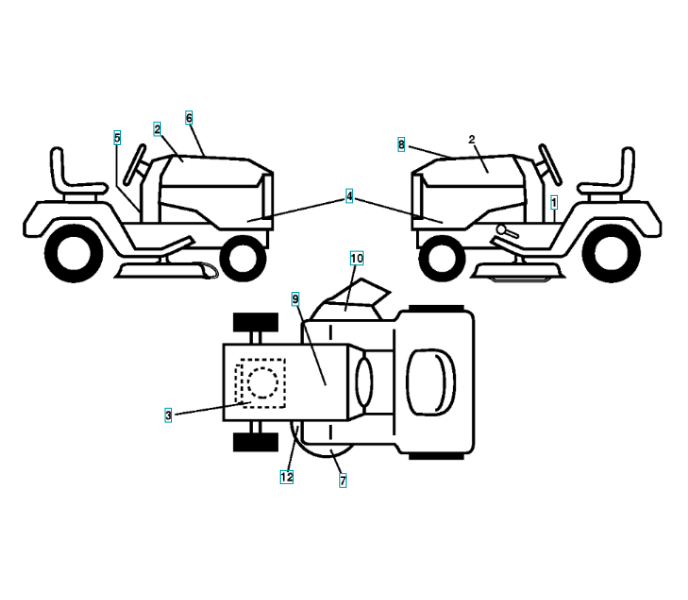 5
2
6
8
2
1
4
10
9
3
12
7