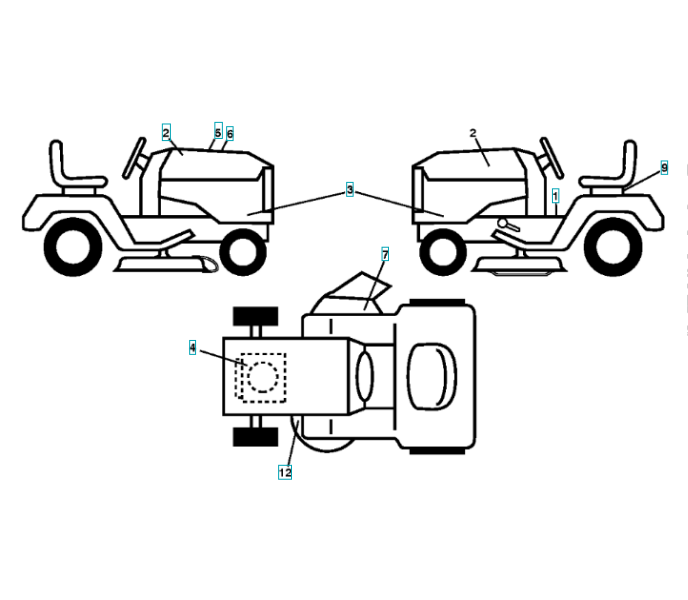 2
5
6
2
9
3
1
7
4
12