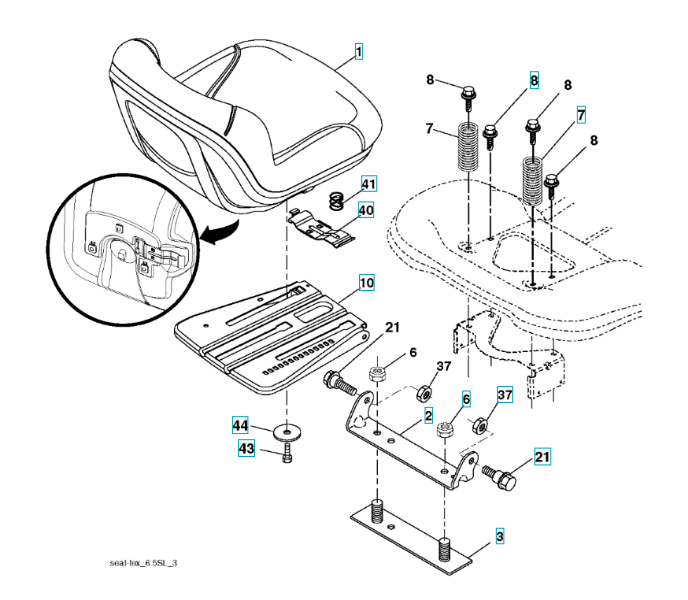 1
8
8
8
7
7
8
41
40
10
21
6
37
6
37
2
44
43
21
3
seat-tex_6.5SL_3