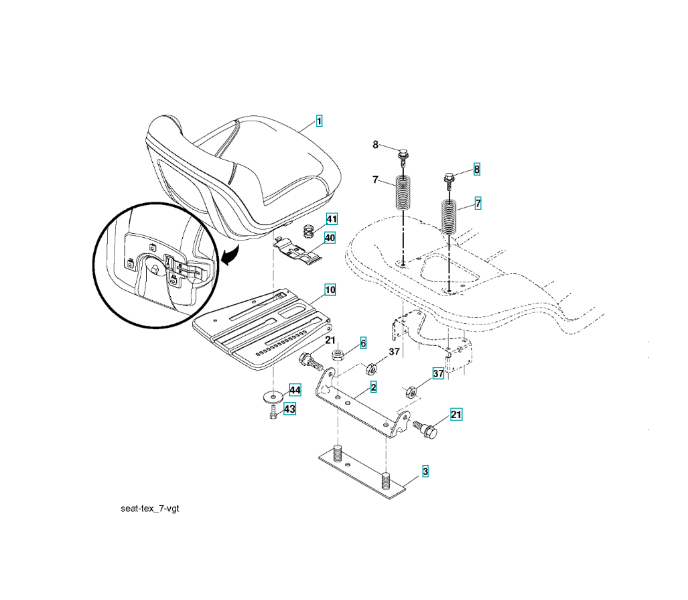 1
8
8
7
7
41
40
10
21
6
37
37
2
44
43
21
3
seat-tex_7-vgt