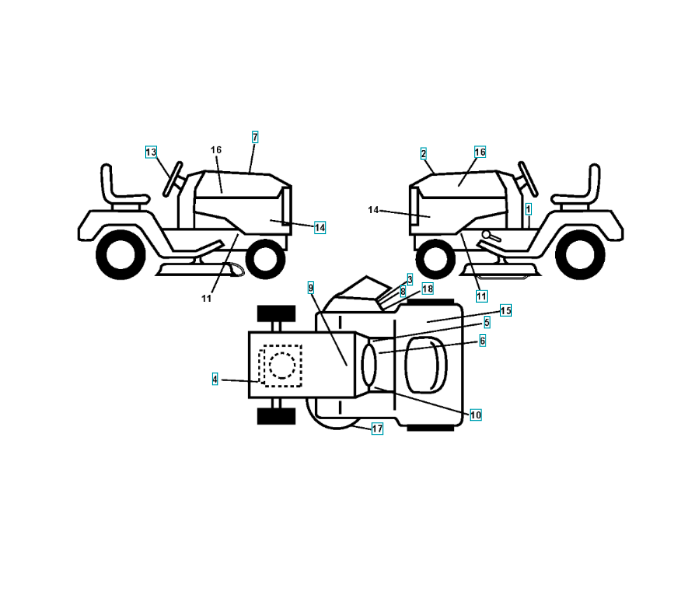 13
16
7
14
11
2
16
14
1
11
9
3
8
18
15
5
6
4
10
17