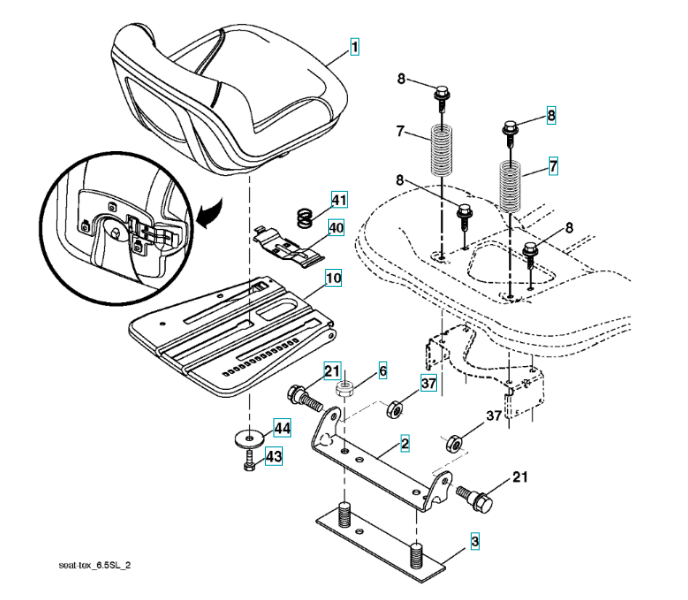 1

8

8

7

7

8

8

41

40

10

21

6

37

37

44

43

2

21

3

seat-tex_6.5SL_2