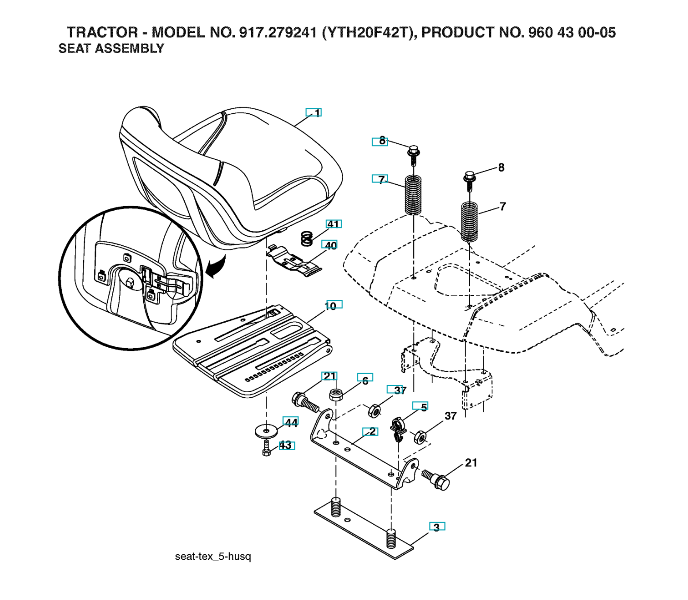 TRACTOR - MODEL NO. 917.279241 (YTH20F42T), PRODUCT NO. 960 43 00-05
SEAT ASSEMBLY

1
8
8
7
7
41
40
10
21
6
37
5
37
44
43
2
21
3

seat-tex_5-husq