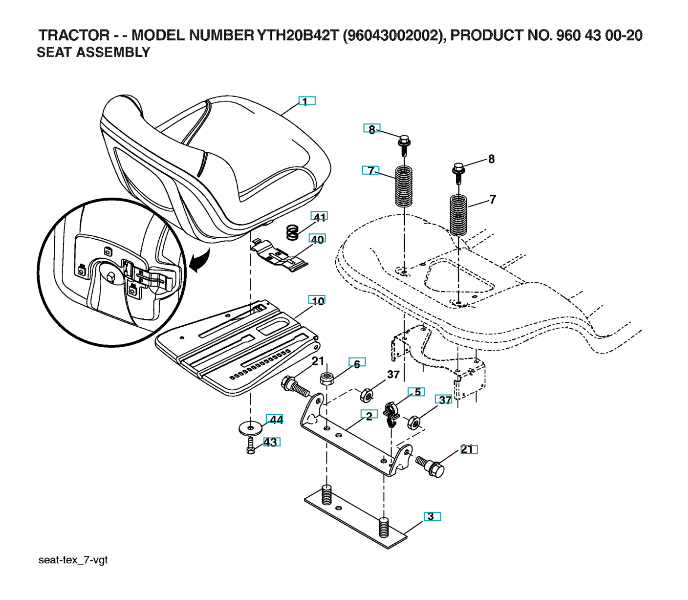 TRACTOR - - MODEL NUMBER YTH20B42T (96043002002), PRODUCT NO. 960 43 00-20
SEAT ASSEMBLY

1
8
8
7
7
41
40
10
21
6
37
5
37
2
44
43
21
3

seat-tex_7-vgt