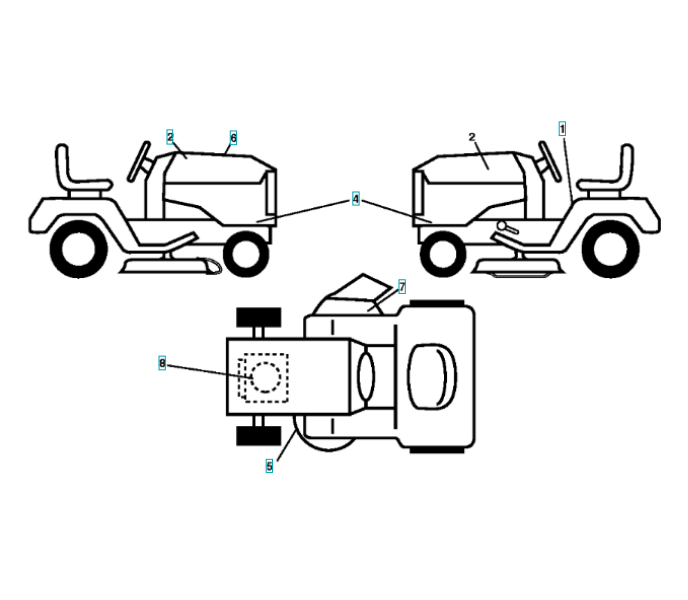 2
6
2
1
4
7
8
5