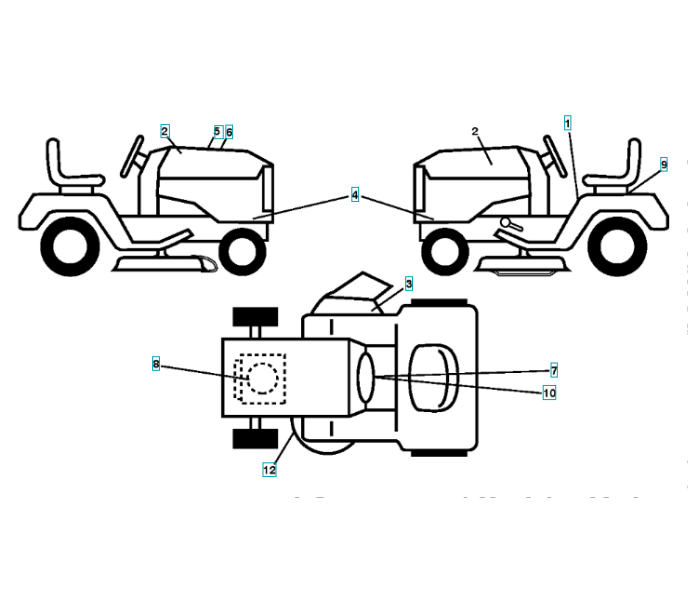 2
5
6
2
1
9
4
3
8
7
10
12