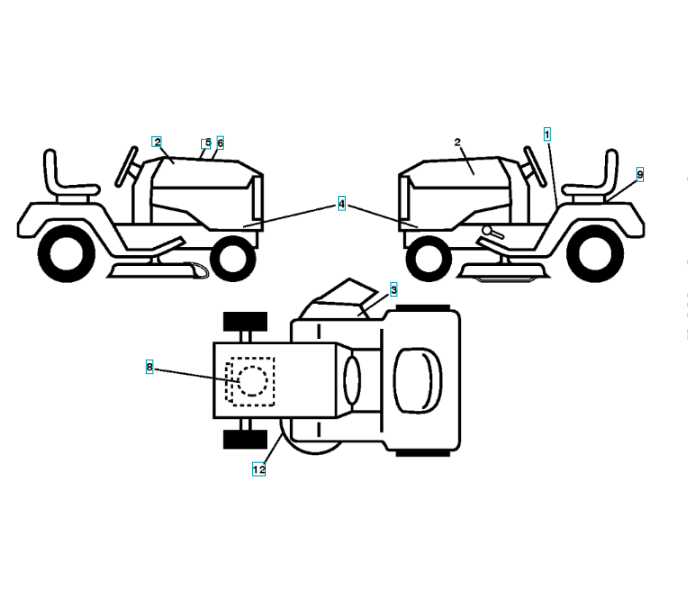 2
5
6
2
1
9
4
3
8
12