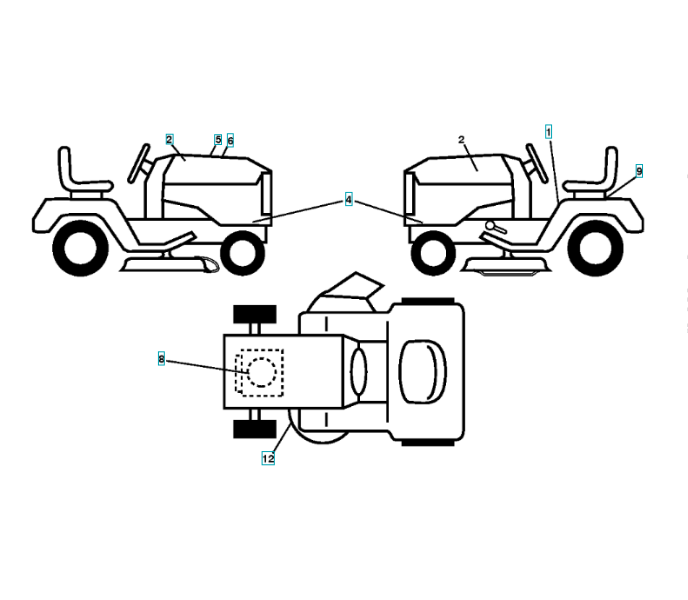 2
5
6
2
1
9
4
8
12