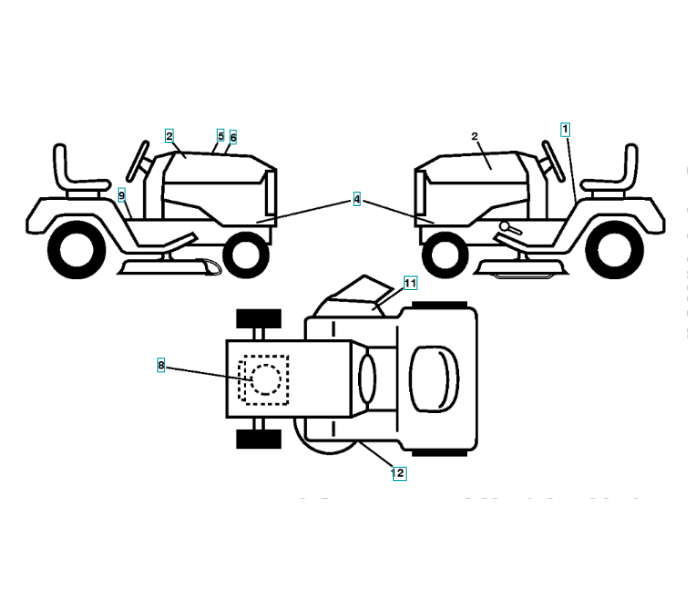 2
5
6
9
4
2
1
11
8
12