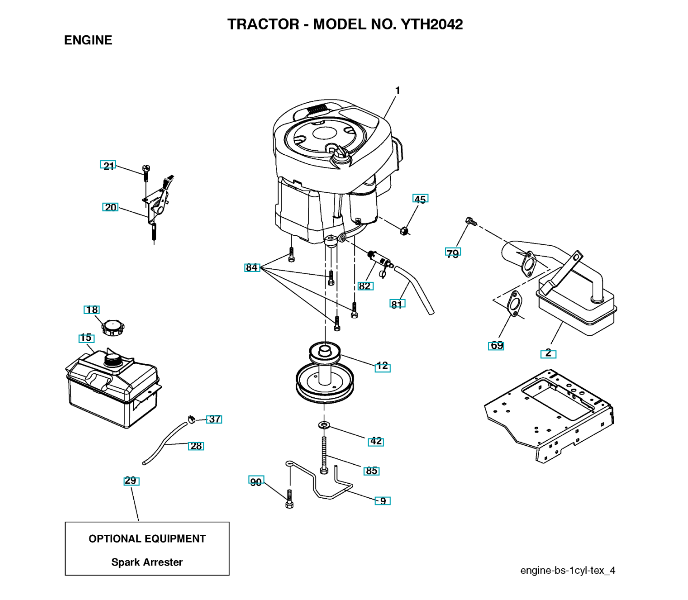 TRACTOR - MODEL NO. YTH2042

ENGINE

1
21
20
45
79
84
82
81
18
15
69
2
12
37
28
42
85
29
90
9

OPTIONAL EQUIPMENT
Spark Arrester

engine-bs-1cyl-tex_4