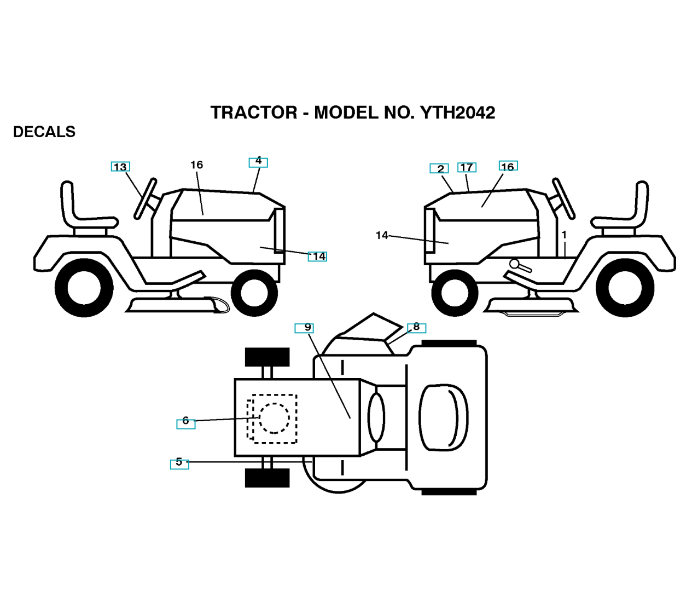 TRACTOR - MODEL NO. YTH2042

DECALS

13
16
4
14

2
17
16
14
1

9
8
6
5