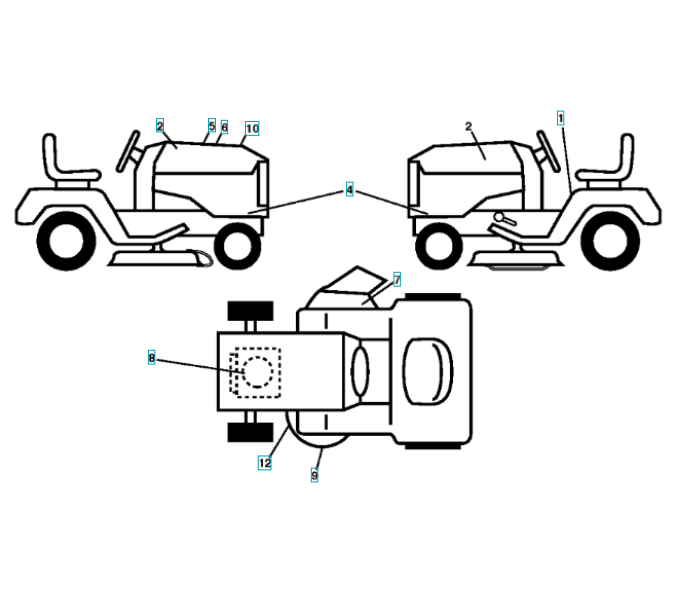 2
5
6
10
2
1
4
7
8
12
9