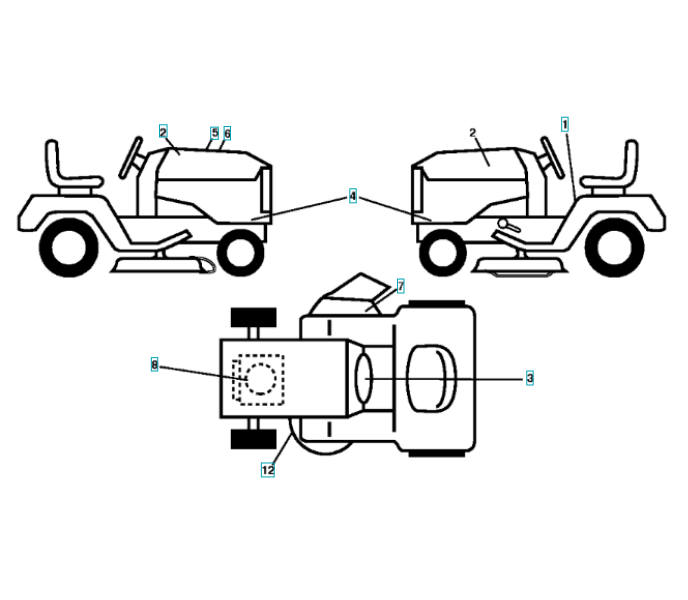 2
5
6
2
1
4
7
8
3
12