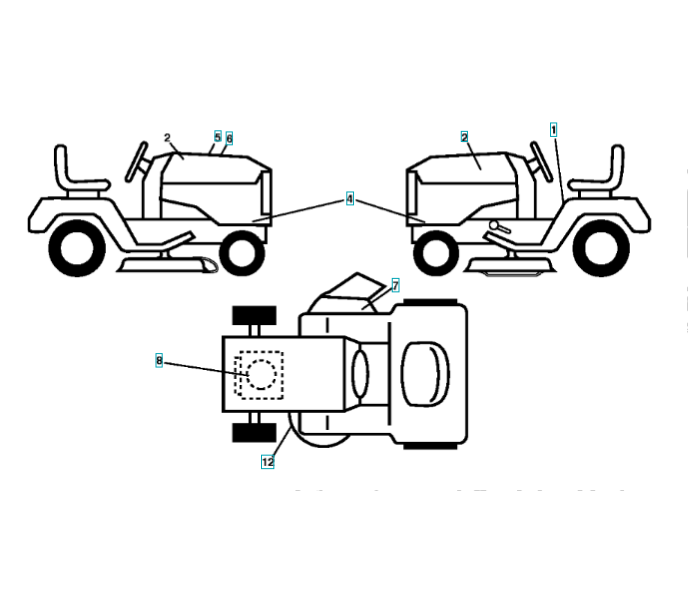 2
5
6
2
1
4
7
8
12