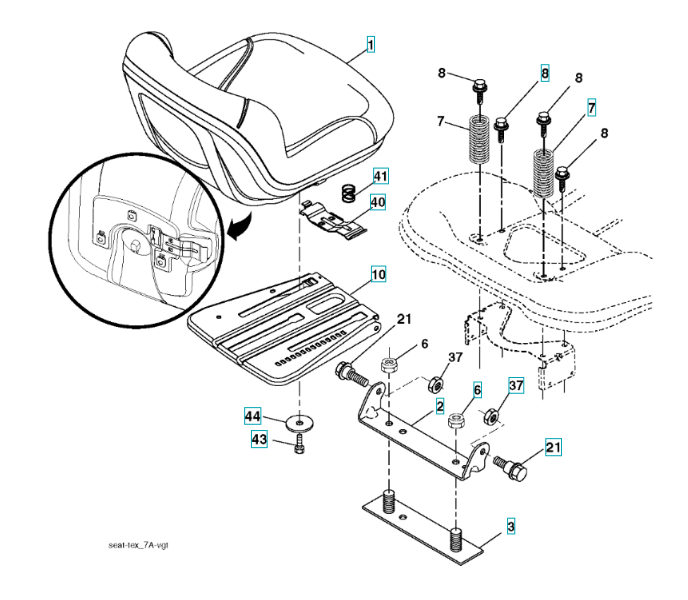 1
8
8
8
7
7
8
41
40
10
21
6
37
6
37
2
44
43
21
3
seat-tex_7A-vgt